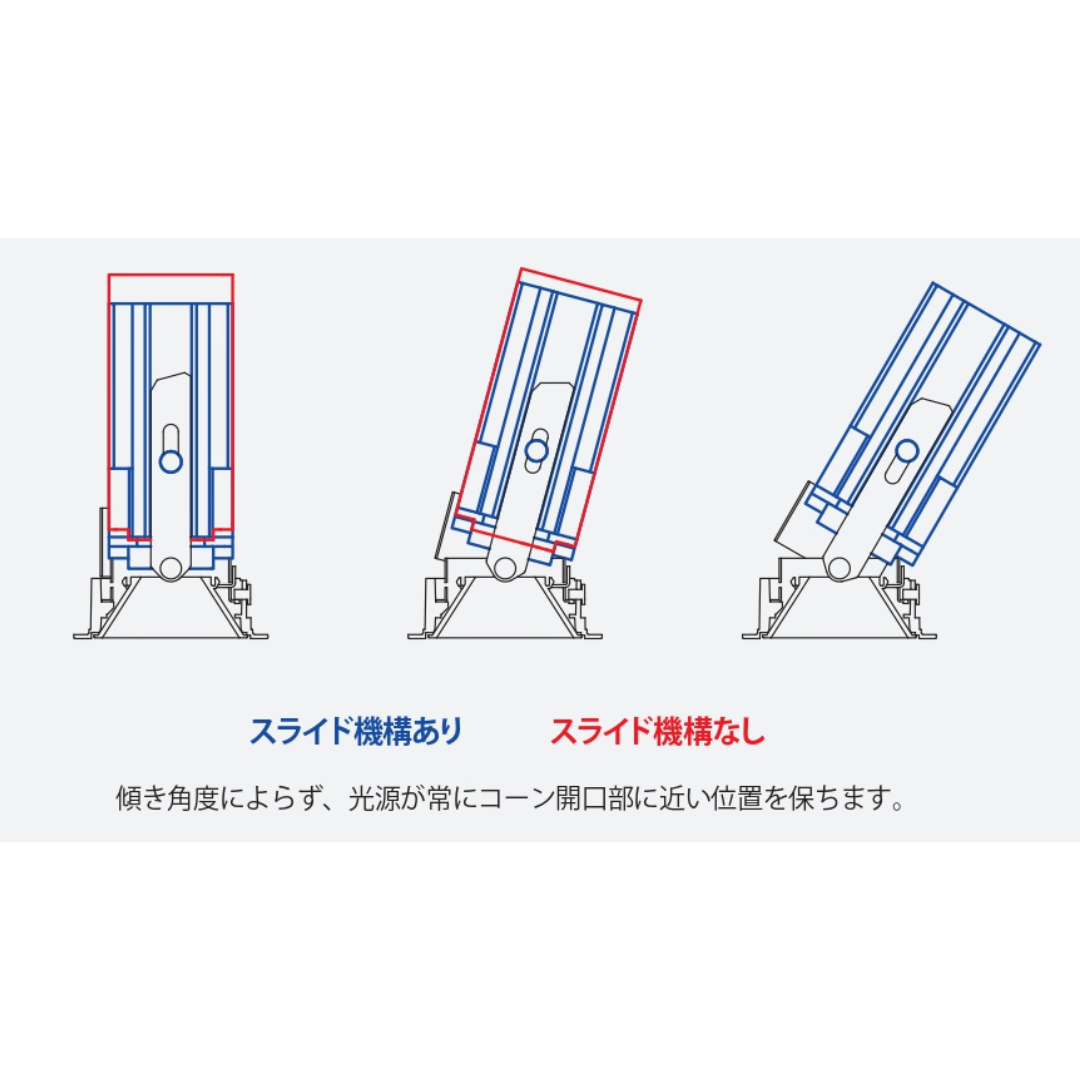 スライド機構あり　スライド機構なし

傾き角度によらず、光源が常にコーン開口部に近い位置を保ちます。